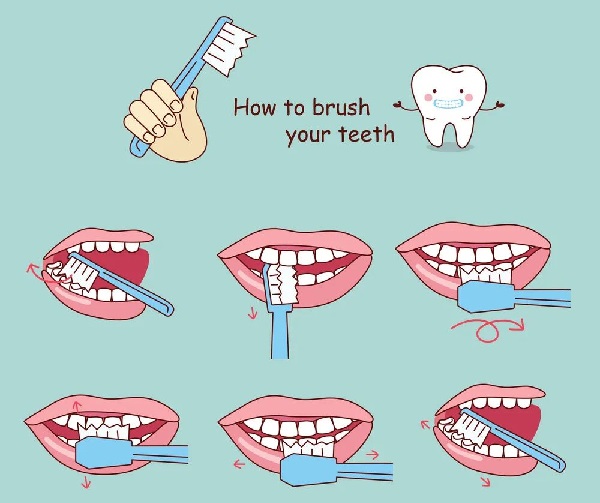 How to brush your teeth