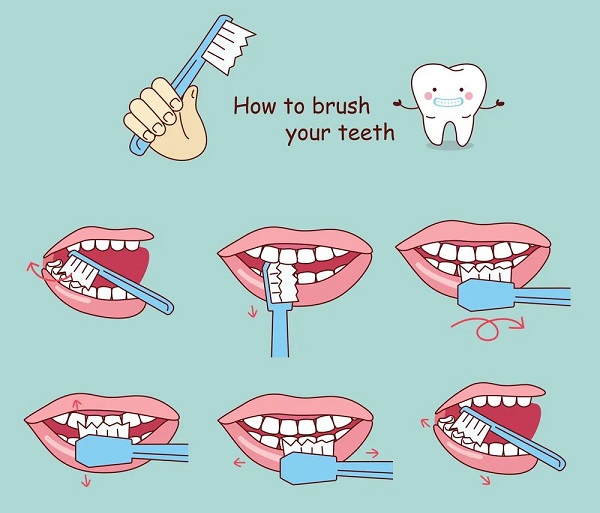 How to brush your teeth